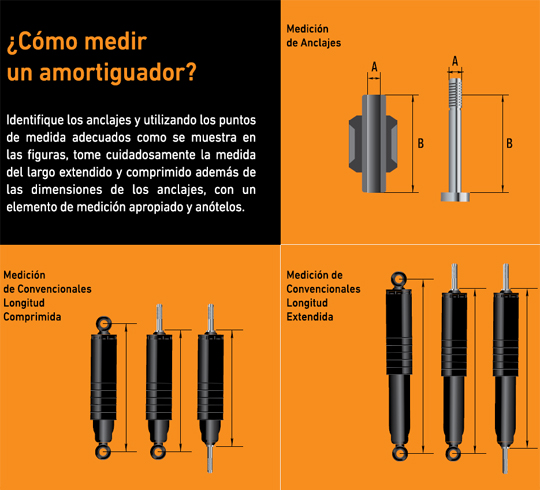 ¿Cómo medir un amortiguador?

Identifique los anclajes y utilizando los puntos de medida adecuados como se muestra en las figuras, tome cuidadosamente la medida del largo extendido y comprimido además de las dimensiones de los anclajes, con un elemento de medición apropiado y anótelos.

Medición de Anclajes

A

B

A

B

Medición de Convencionales Longitud Comprimida

Medición de Convencionales Longitud Extendida